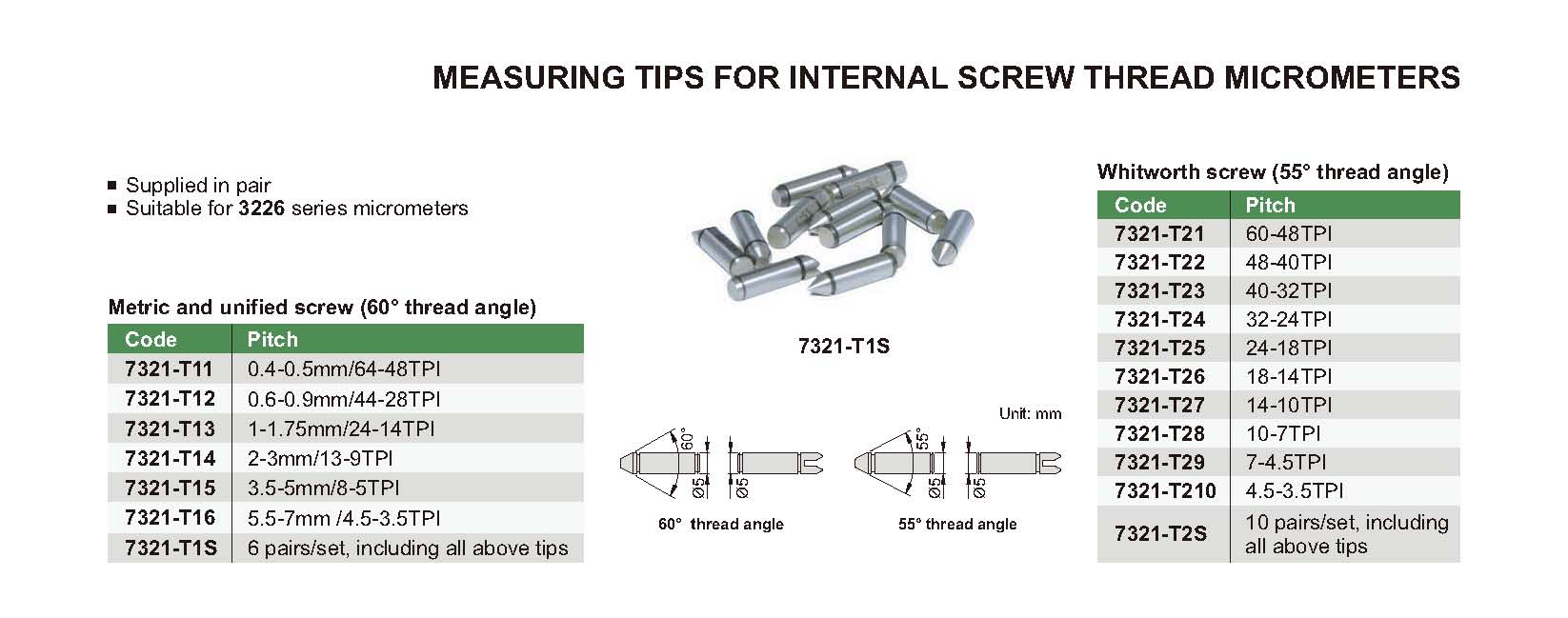 MEASURING TIPS FOR INTERNAL SCREW THREAD MICROMETERS

■ Supplied in pair
■ Suitable for 3226 series micrometers

Metric and unified screw (60° thread angle)

| Code | Pitch |
|---|---|
| 7321-T11 | 0.4-0.5mm/64-48TPI |
| 7321-T12 | 0.6-0.9mm/44-28TPI |
| 7321-T13 | 1-1.75mm/24-14TPI |
| 7321-T14 | 2-3mm/13-9TPI |
| 7321-T15 | 3.5-5mm/8-5TPI |
| 7321-T16 | 5.5-7mm /4.5-3.5TPI |
| 7321-T1S | 6 pairs/set, including all above tips |

7321-T1S

Unit: mm

60° Ø5 Ø5
60° thread angle

55° Ø5 Ø5
55° thread angle

Whitworth screw (55° thread angle)

| Code | Pitch |
|---|---|
| 7321-T21 | 60-48TPI |
| 7321-T22 | 48-40TPI |
| 7321-T23 | 40-32TPI |
| 7321-T24 | 32-24TPI |
| 7321-T25 | 24-18TPI |
| 7321-T26 | 18-14TPI |
| 7321-T27 | 14-10TPI |
| 7321-T28 | 10-7TPI |
| 7321-T29 | 7-4.5TPI |
| 7321-T210 | 4.5-3.5TPI |
| 7321-T2S | 10 pairs/set, including all above tips |